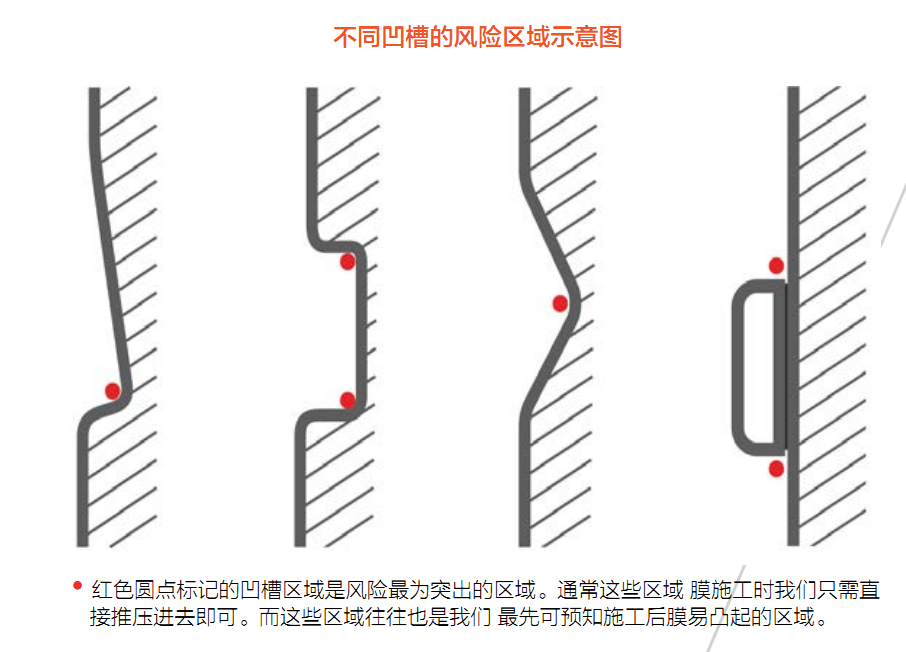 不同凹槽的风险区域示意图

• 红色圆点标记的凹槽区域是风险最为突出的区域。通常这些区域 膜施工时我们只需直接推压进去即可。而这些区域往往也是我们 最先可预知施工后膜易凸起的区域。